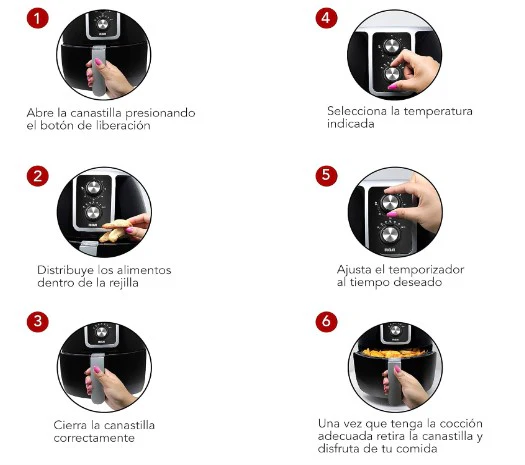 1

Abre la canastilla presionando el botón de liberación

2

Distribuye los alimentos dentro de la rejilla

3

Cierra la canastilla correctamente

4

Selecciona la temperatura indicada

5

Ajusta el temporizador al tiempo deseado

6

Una vez que tenga la cocción adecuada retira la canastilla y disfruta de tu comida